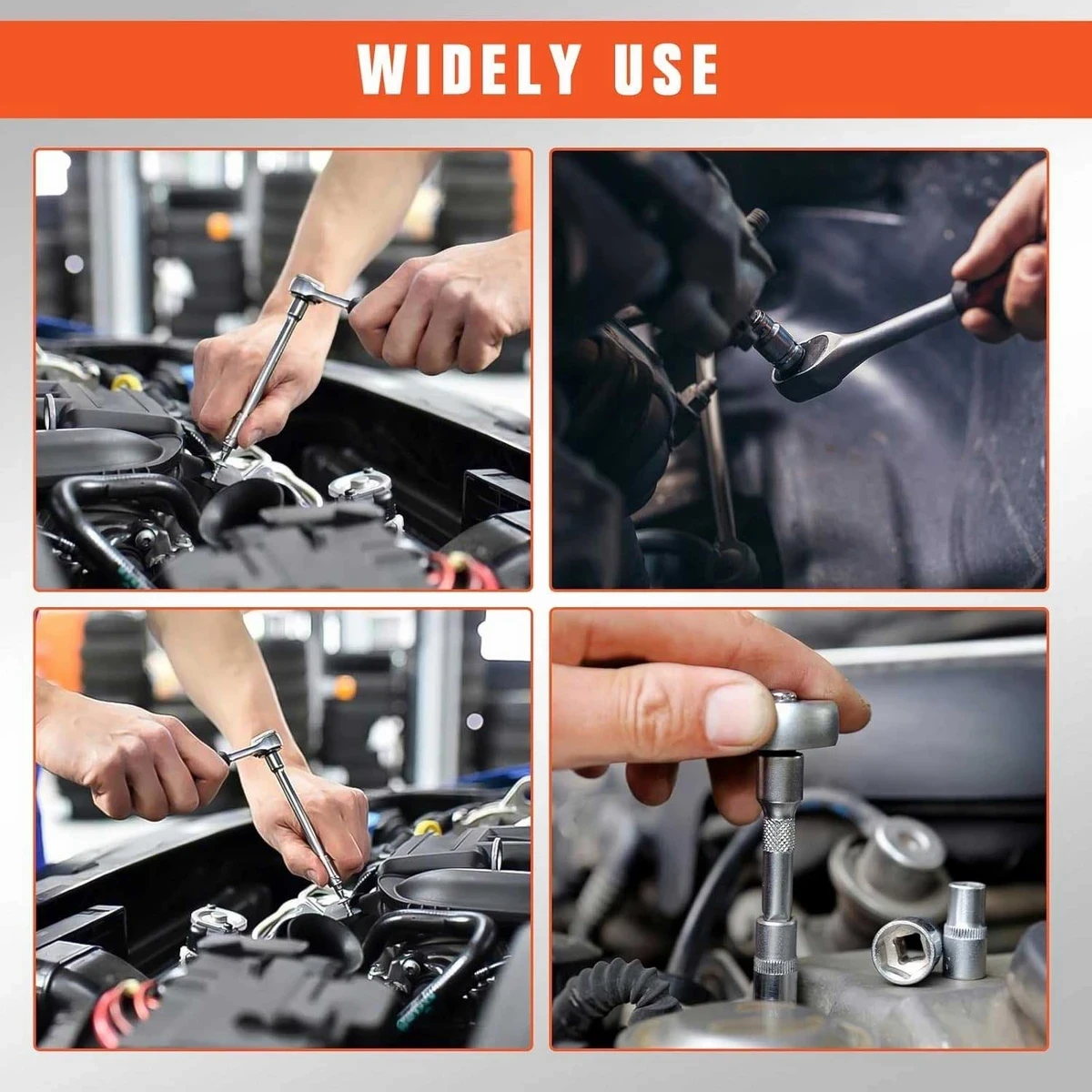 WIDELY USE